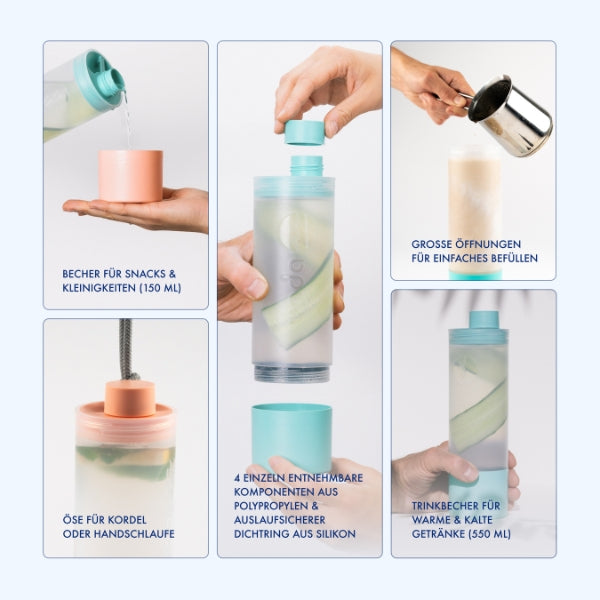 BECHER FÜR SNACKS & KLEINIGKEITEN (150 ML)

ÖSE FÜR KORDEL ODER HANDSCHLAUFE

4 EINZELN ENTNEHMBARE KOMPONENTEN AUS POLYPROPYLEN & AUSLAUFSICHERER DICHTRING AUS SILIKON

GROSSE ÖFFNUNGEN FÜR EINFACHES BEFÜLLEN

TRINKBECHER FÜR WARME & KALTE GETRÄNKE (550 ML)